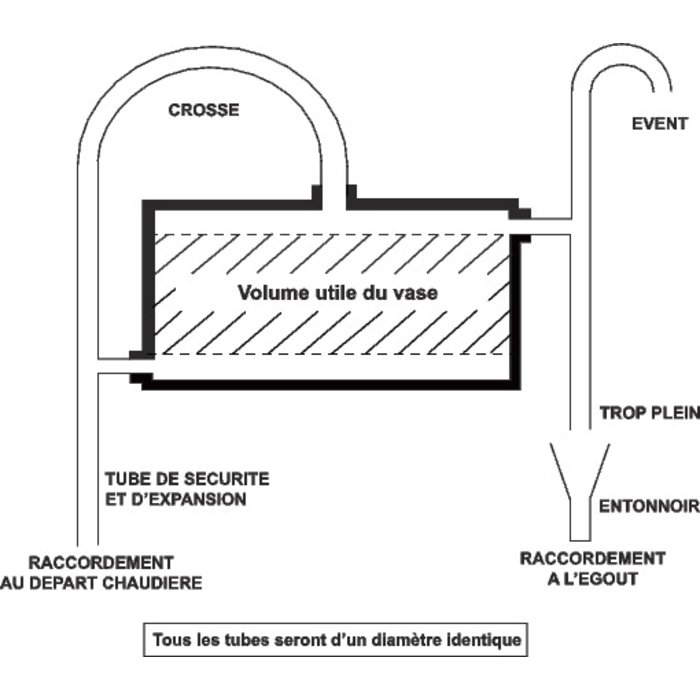 CROSSE

EVENT

Volume utile du vase

TROP PLEIN

TUBE DE SECURITE ET D'EXPANSION

ENTONNOIR

RACCORDEMENT AU DEPART CHAUDIERE

RACCORDEMENT A L'EGOUT

Tous les tubes seront d'un diamètre identique