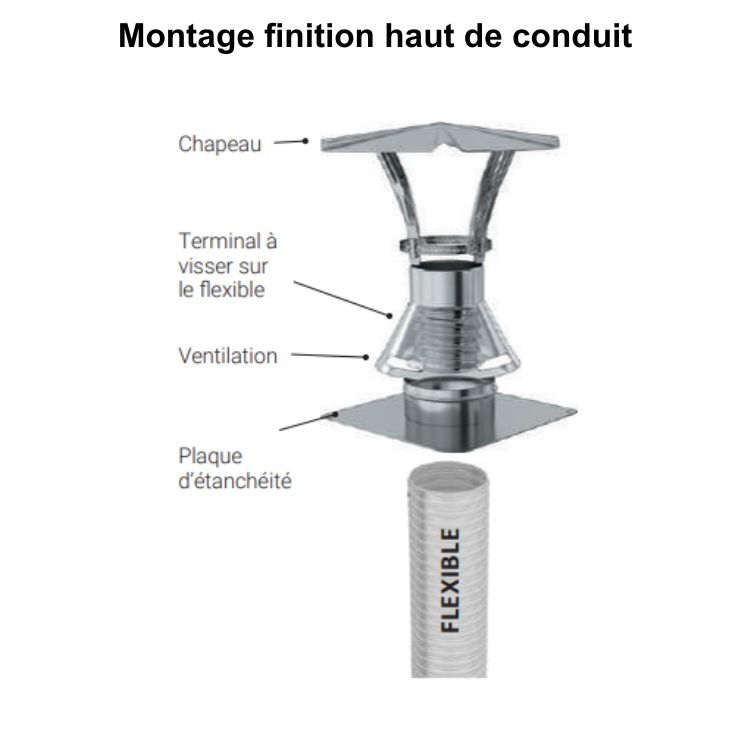 Montage finition haut de conduit

Chapeau

Terminal à visser sur le flexible

Ventilation

Plaque d'étanchéité

FLEXIBLE